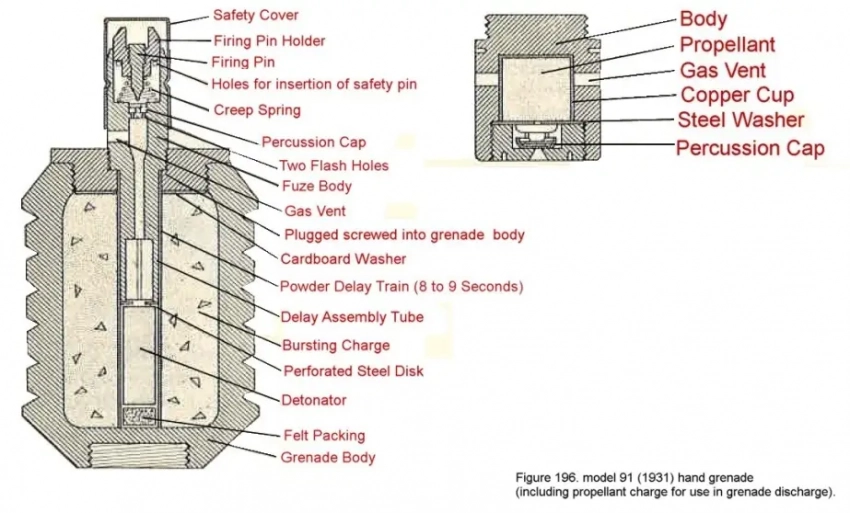 Safety Cover
Firing Pin Holder
Firing Pin
Holes for insertion of safety pin
Creep Spring
Percussion Cap
Two Flash Holes
Fuze Body
Gas Vent
Plugged screwed into grenade body
Cardboard Washer
Powder Delay Train (8 to 9 Seconds)
Delay Assembly Tube
Bursting Charge
Perforated Steel Disk
Detonator
Felt Packing
Grenade Body

Body
Propellant
Gas Vent
Copper Cup
Steel Washer
Percussion Cap

Figure 196. model 91 (1931) hand grenade
(including propellant charge for use in grenade discharge).