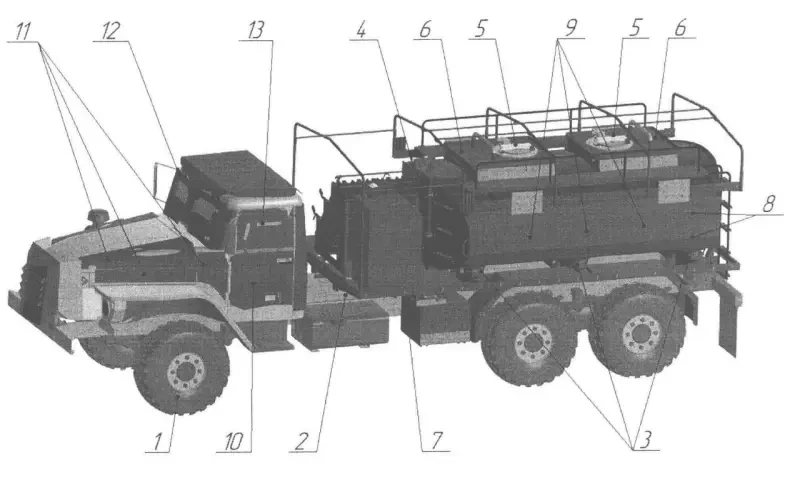 11
12
13
4
6
5
9
5
6
8
1
10
2
7
3